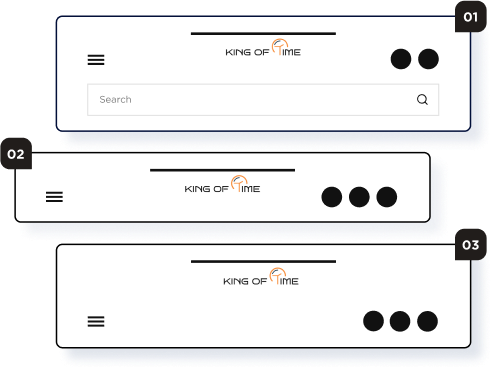 01

KING OF TIME

Search

02

KING OF TIME

03

KING OF TIME