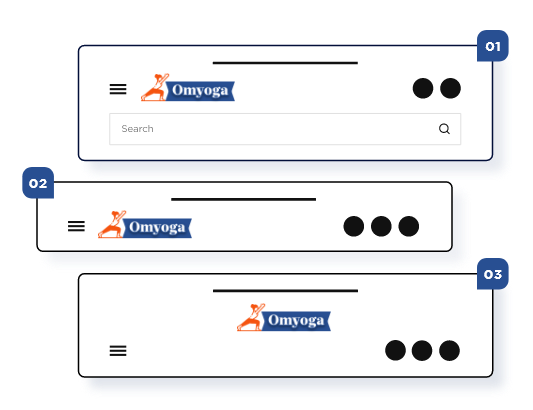 01

Omyoga

Search

02

Omyoga

03

Omyoga