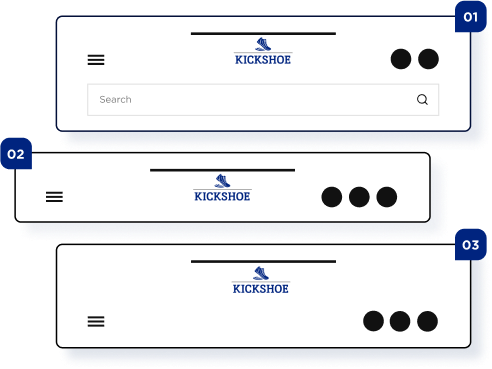 01

KICKSHOE

Search

02

KICKSHOE

03

KICKSHOE